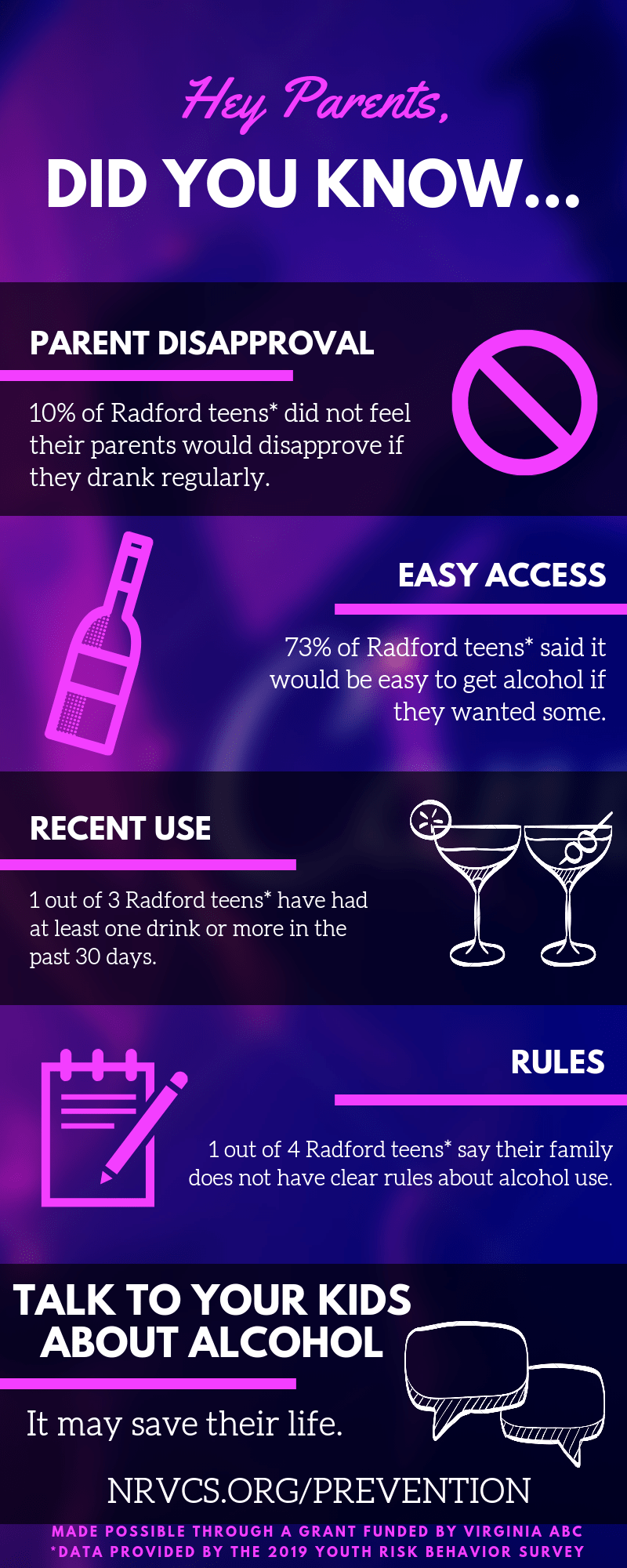 Hey Parents,

DID YOU KNOW...

PARENT DISAPPROVAL

10% of Radford teens* did not feel their parents would disapprove if they drank regularly.

EASY ACCESS

73% of Radford teens* said it would be easy to get alcohol if they wanted some.

RECENT USE

1 out of 3 Radford teens* have had at least one drink or more in the past 30 days.

RULES

1 out of 4 Radford teens* say their family does not have clear rules about alcohol use.

TALK TO YOUR KIDS ABOUT ALCOHOL

It may save their life.

NRVCS.ORG/PREVENTION

MADE POSSIBLE THROUGH A GRANT FUNDED BY VIRGINIA ABC
*DATA PROVIDED BY THE 2019 YOUTH RISK BEHAVIOR SURVEY