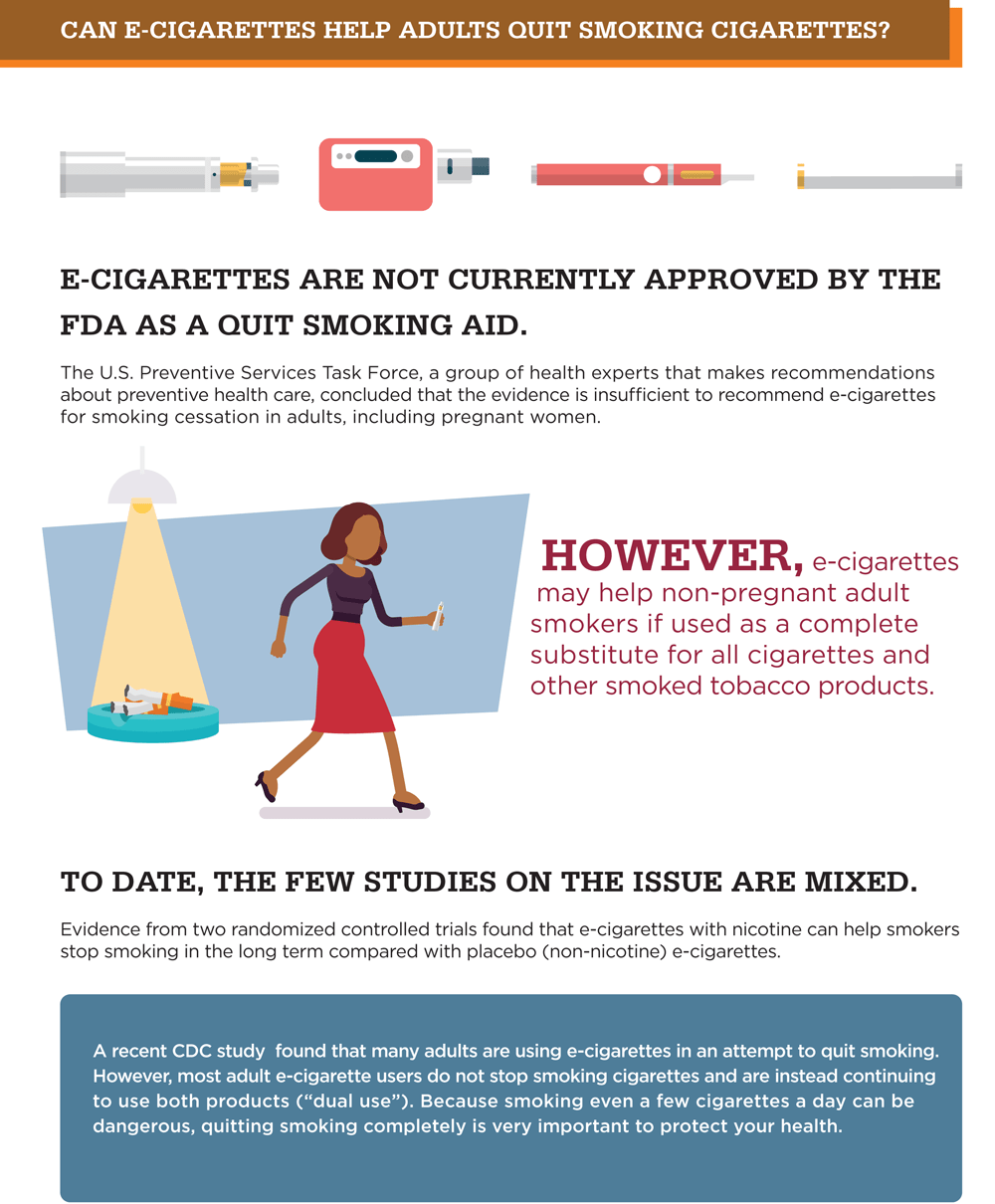 CAN E-CIGARETTES HELP ADULTS QUIT SMOKING CIGARETTES?

E-CIGARETTES ARE NOT CURRENTLY APPROVED BY THE FDA AS A QUIT SMOKING AID.

The U.S. Preventive Services Task Force, a group of health experts that makes recommendations about preventive health care, concluded that the evidence is insufficient to recommend e-cigarettes for smoking cessation in adults, including pregnant women.

HOWEVER, e-cigarettes may help non-pregnant adult smokers if used as a complete substitute for all cigarettes and other smoked tobacco products.

TO DATE, THE FEW STUDIES ON THE ISSUE ARE MIXED.

Evidence from two randomized controlled trials found that e-cigarettes with nicotine can help smokers stop smoking in the long term compared with placebo (non-nicotine) e-cigarettes.

A recent CDC study found that many adults are using e-cigarettes in an attempt to quit smoking. However, most adult e-cigarette users do not stop smoking cigarettes and are instead continuing to use both products ("dual use"). Because smoking even a few cigarettes a day can be dangerous, quitting smoking completely is very important to protect your health.